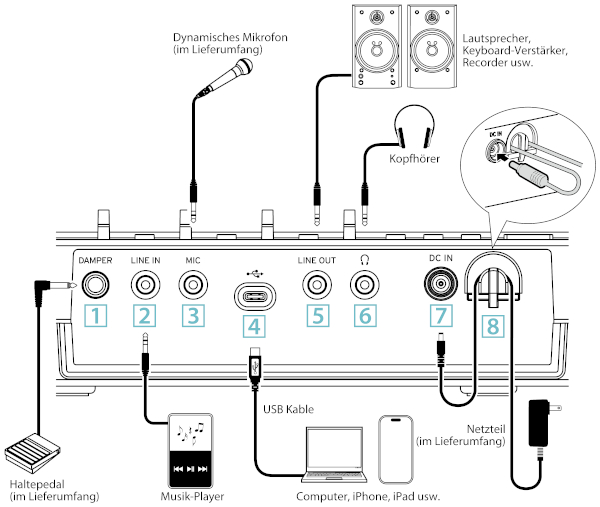 Dynamisches Mikrofon
(im Lieferumfang)

Lautsprecher,
Keyboard-Verstärker,
Recorder usw.

Kopfhörer

DC IN

DAMPER
LINE IN
MIC
LINE OUT
DC IN

1
2
3
4
5
6
7
8

USB Kable

Netzteil
(im Lieferumfang)

Haltepedal
(im Lieferumfang)

Musik-Player

Computer, iPhone, iPad usw.