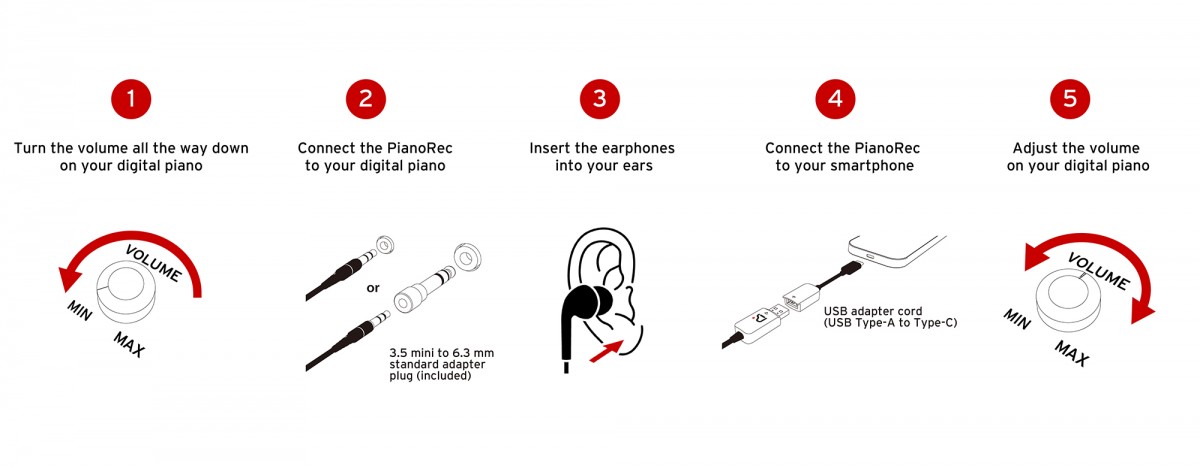 1

Turn the volume all the way down on your digital piano

VOLUME
MIN
MAX

2

Connect the PianoRec to your digital piano

or

3.5 mini to 6.3 mm standard adapter plug (included)

3

Insert the earphones into your ears

4

Connect the PianoRec to your smartphone

USB adapter cord (USB Type-A to Type-C)

5

Adjust the volume on your digital piano

VOLUME
MIN
MAX